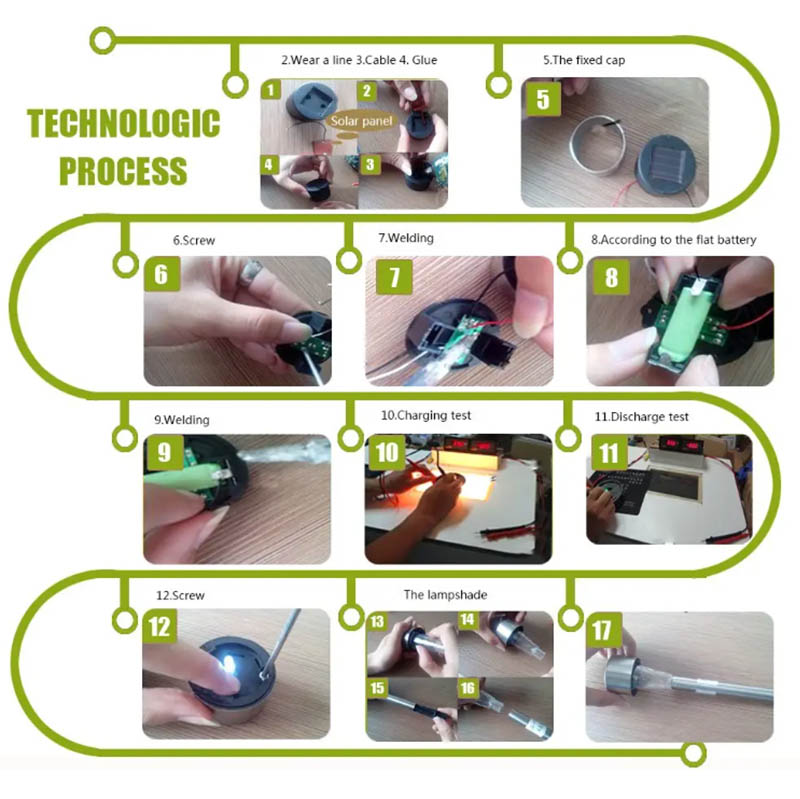 TECHNOLOGIC PROCESS

2.Wear a line 3.Cable 4. Glue

1

2

Solar panel

4

3

5.The fixed cap

5

6.Screw

6

7.Welding

7

8.According to the flat battery

8

9.Welding

9

10.Charging test

10

11.Discharge test

11

12.Screw

12

The lampshade

13

14

15

16

17