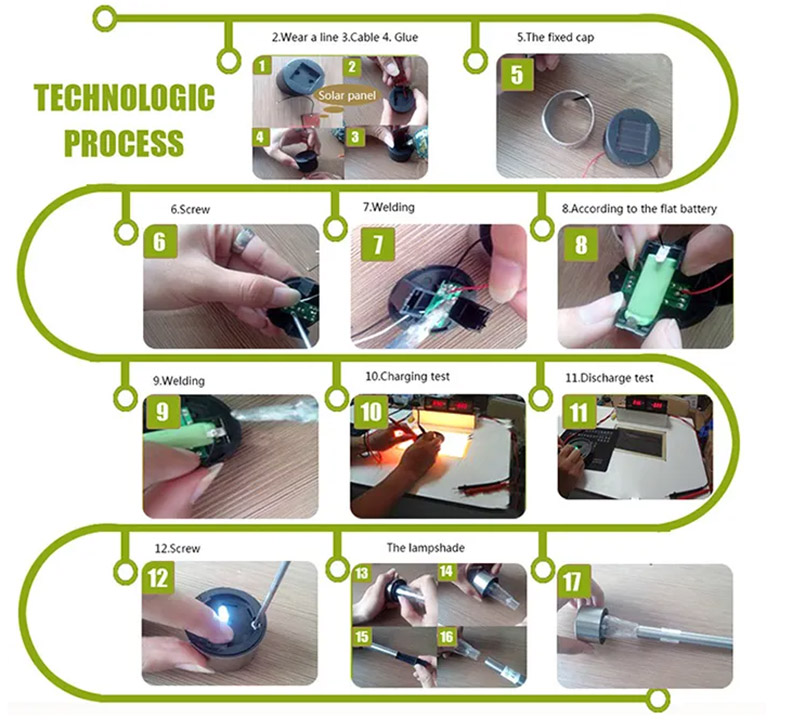 TECHNOLOGIC PROCESS

2.Wear a line 3.Cable 4. Glue

1 2 Solar panel 4 3

5.The fixed cap

5

6.Screw

6

7.Welding

7

8.According to the flat battery

8

9.Welding

9

10.Charging test

10

11.Discharge test

11

12.Screw

12

The lampshade

13 14 15 16

17