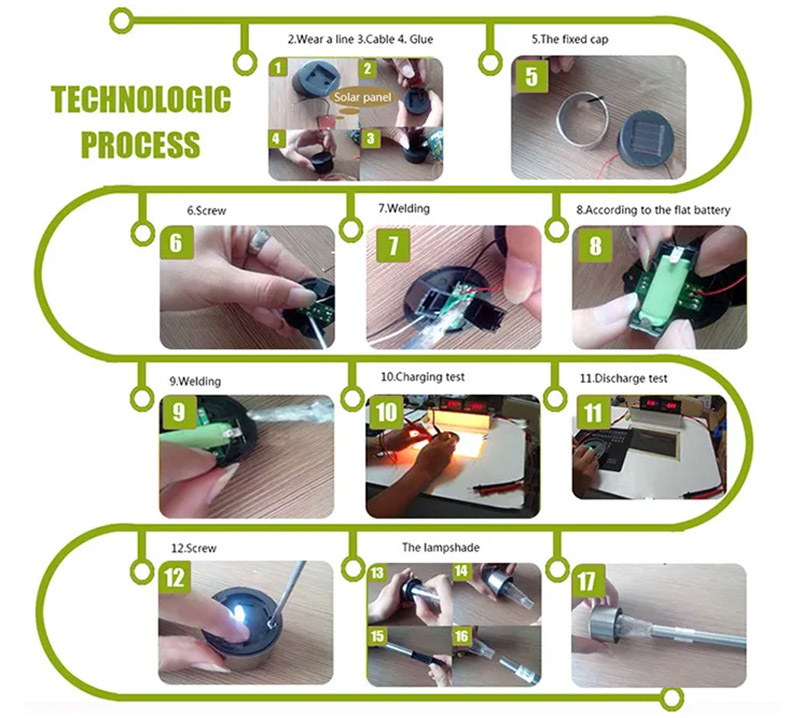 TECHNOLOGIC PROCESS

2.Wear a line 3.Cable 4. Glue

1

2

Solar panel

4

3

5.The fixed cap

5

6.Screw

6

7.Welding

7

8.According to the flat battery

8

9.Welding

9

10.Charging test

10

11.Discharge test

11

12.Screw

12

The lampshade

13

14

15

16

17