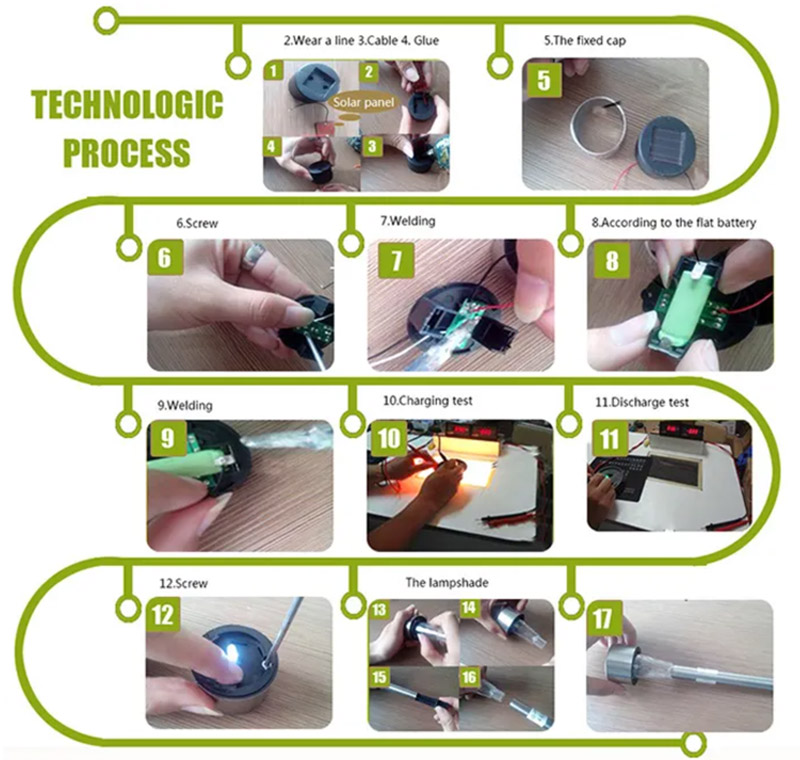 TECHNOLOGIC PROCESS

2.Wear a line 3.Cable 4. Glue

1 2 Solar panel 4 3

5.The fixed cap

5

6.Screw

6

7.Welding

7

8.According to the flat battery

8

9.Welding

9

10.Charging test

10

11.Discharge test

11

12.Screw

12

The lampshade

13 14 15 16

17