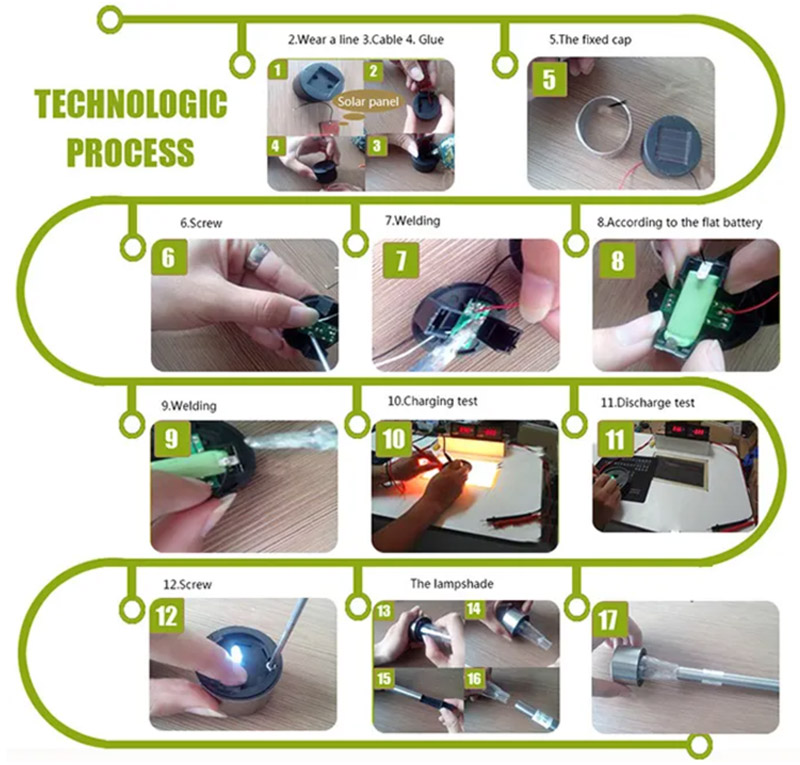 TECHNOLOGIC PROCESS

2.Wear a line 3.Cable 4. Glue

1 2 Solar panel 4 3

5.The fixed cap

5

6.Screw

6

7.Welding

7

8.According to the flat battery

8

9.Welding

9

10.Charging test

10

11.Discharge test

11

12.Screw

12

The lampshade

13 14 15 16

17